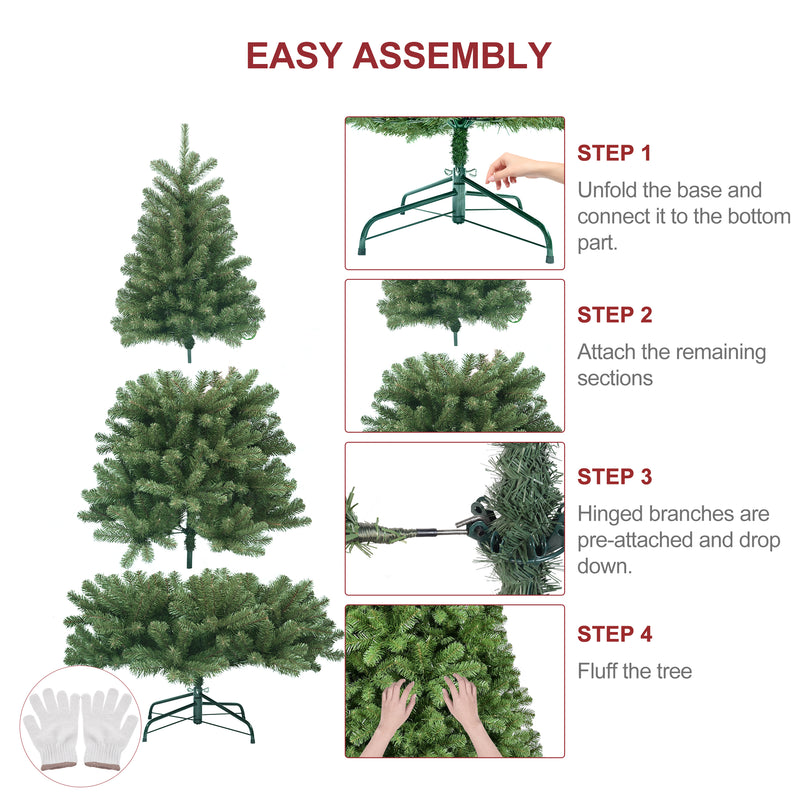 EASY ASSEMBLY

STEP 1

Unfold the base and connect it to the bottom part.

STEP 2

Attach the remaining sections

STEP 3

Hinged branches are pre-attached and drop down.

STEP 4

Fluff the tree